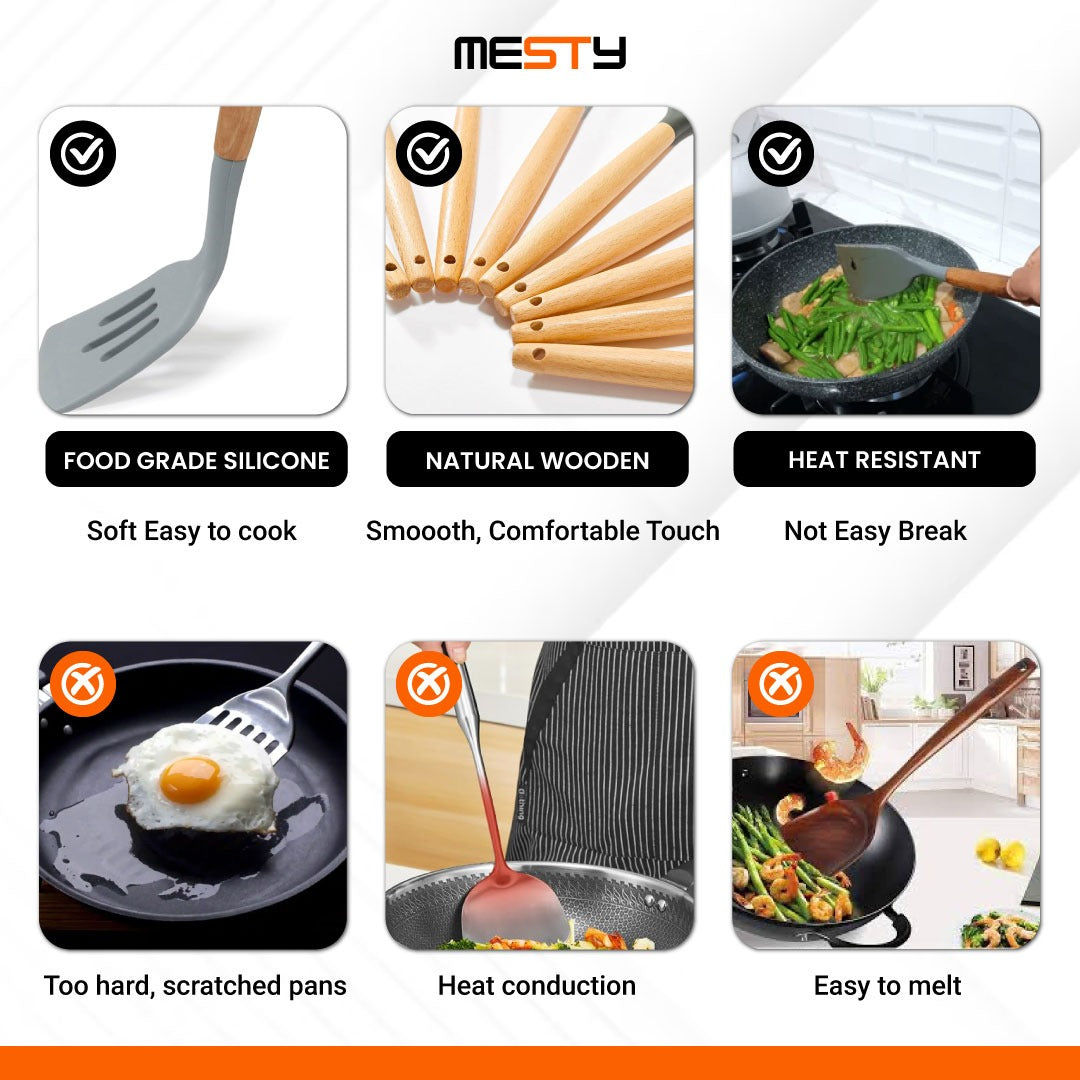 MESTY

FOOD GRADE SILICONE

Soft Easy to cook

NATURAL WOODEN

Smoooth, Comfortable Touch

HEAT RESISTANT

Not Easy Break

Too hard, scratched pans

Heat conduction

Easy to melt