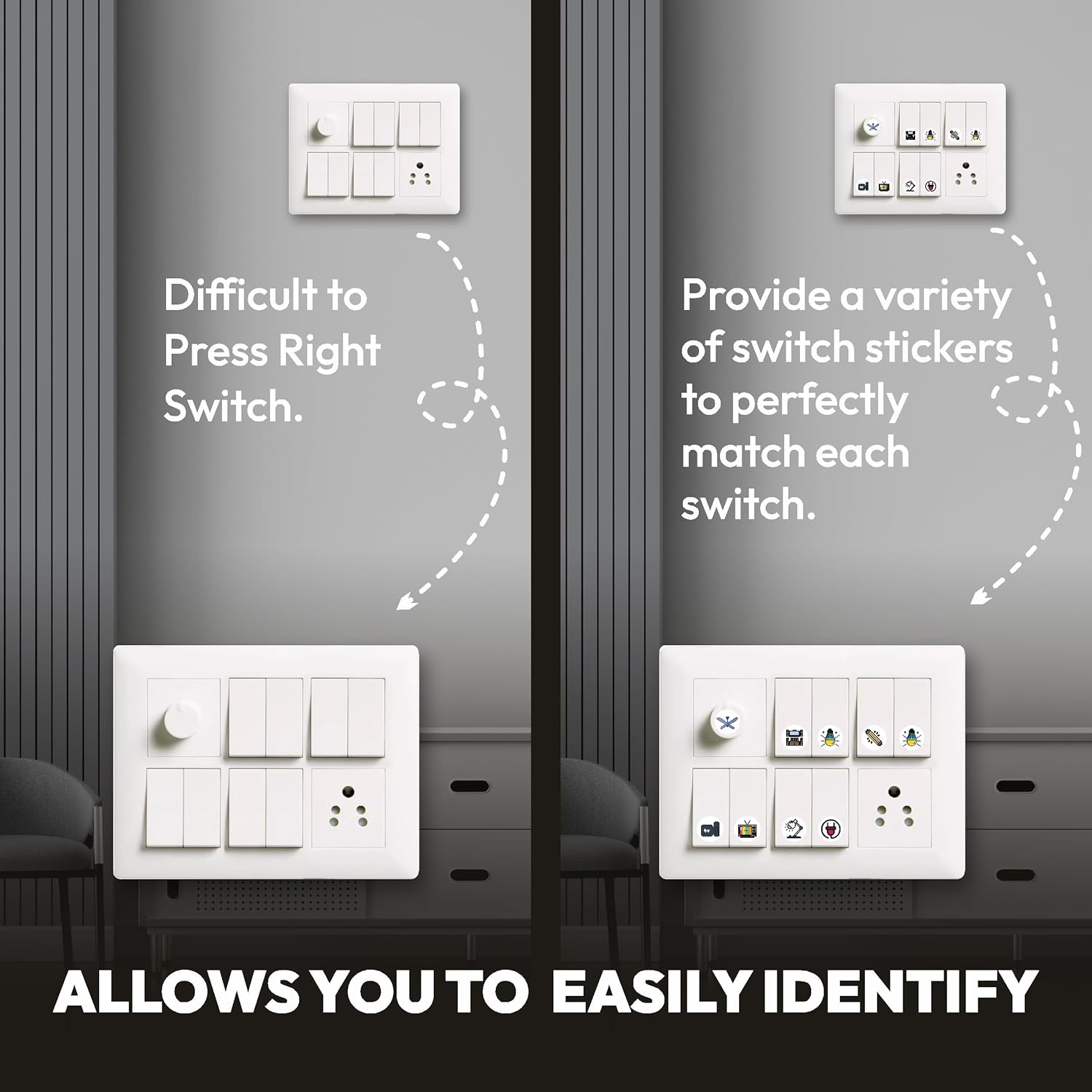 Difficult to Press Right Switch.

Provide a variety of switch stickers to perfectly match each switch.

ALLOWS YOU TO EASILY IDENTIFY