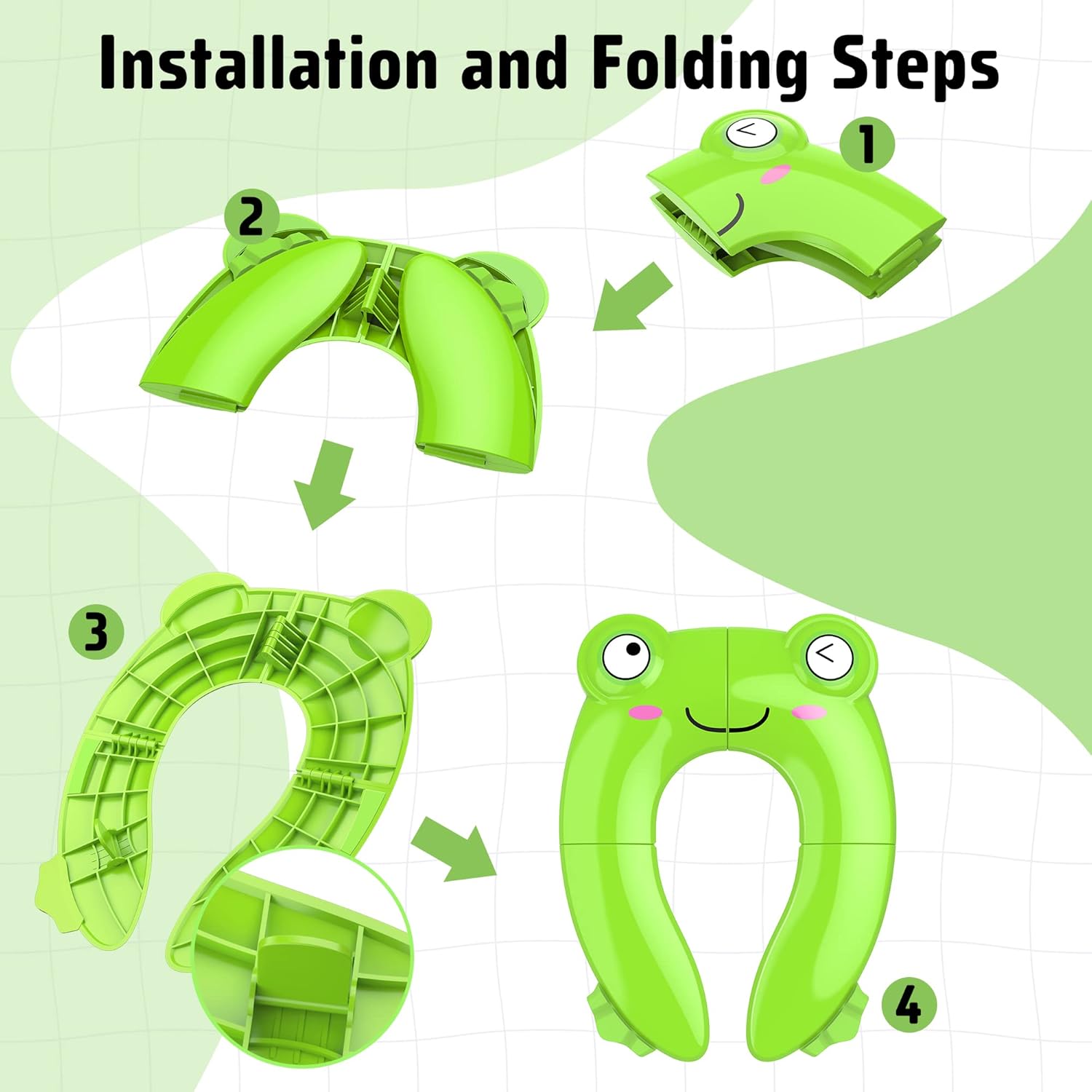 Installation and Folding Steps

1

2

3

4