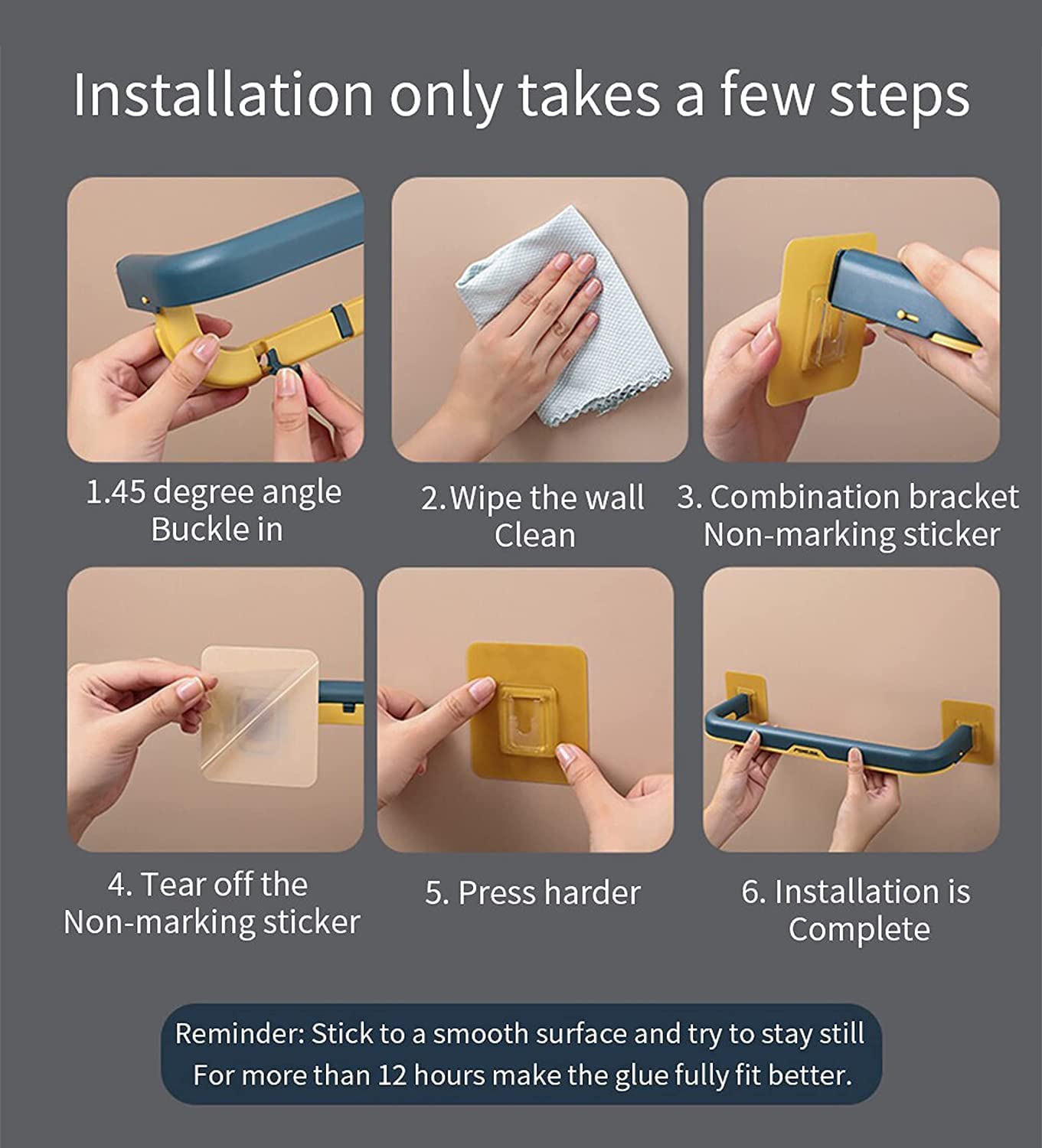 Installation only takes a few steps

1.45 degree angle
Buckle in

2.Wipe the wall
Clean

3. Combination bracket
Non-marking sticker

4. Tear off the
Non-marking sticker

5. Press harder

6. Installation is
Complete

Reminder: Stick to a smooth surface and try to stay still
For more than 12 hours make the glue fully fit better.