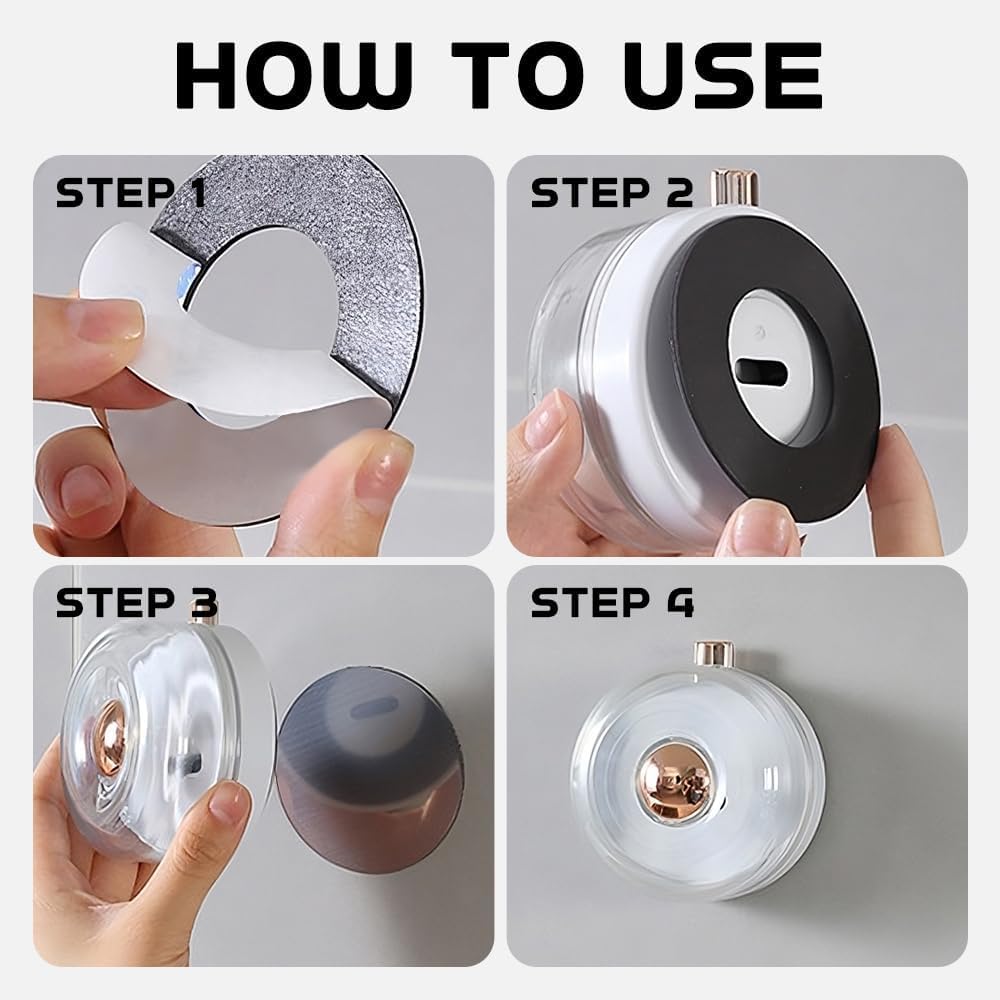 HOW TO USE

STEP 1

STEP 2

STEP 3

STEP 4